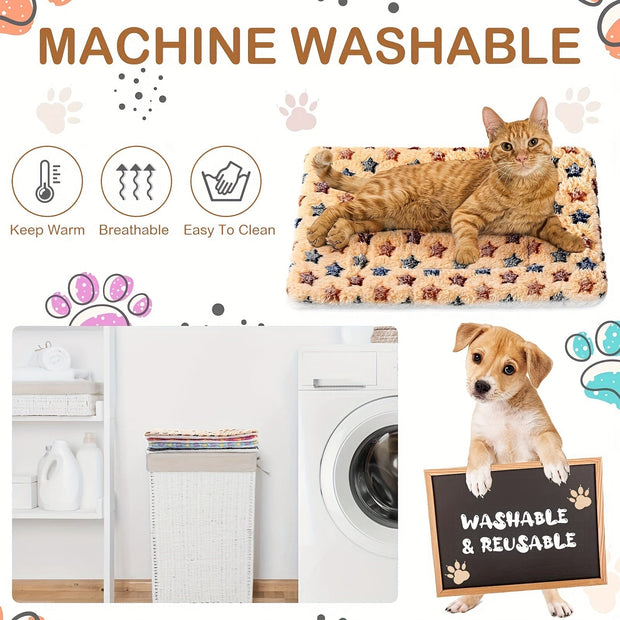 MACHINE WASHABLE

Keep Warm
Breathable
Easy To Clean

WASHABLE & REUSABLE