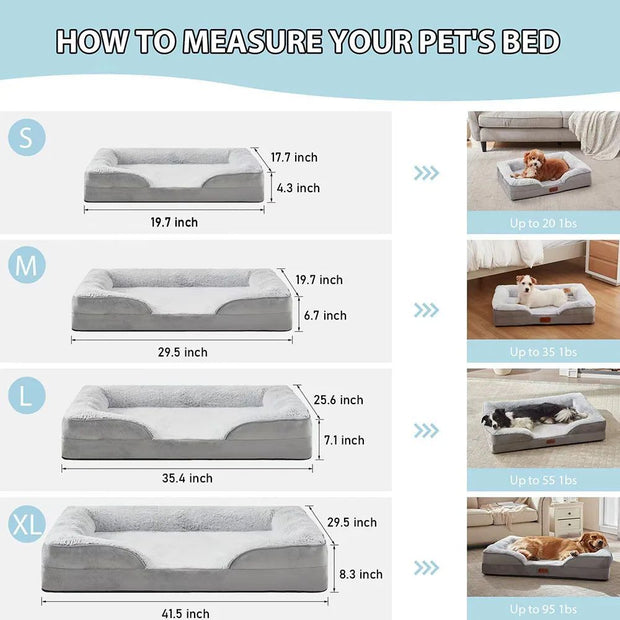 HOW TO MEASURE YOUR PET'S BED

S

17.7 inch

4.3 inch

19.7 inch

Up to 20 1bs

M

19.7 inch

6.7 inch

29.5 inch

Up to 35 1bs

L

25.6 inch

7.1 inch

35.4 inch

Up to 55 1bs

XL

29.5 inch

8.3 inch

41.5 inch

Up to 95 1bs